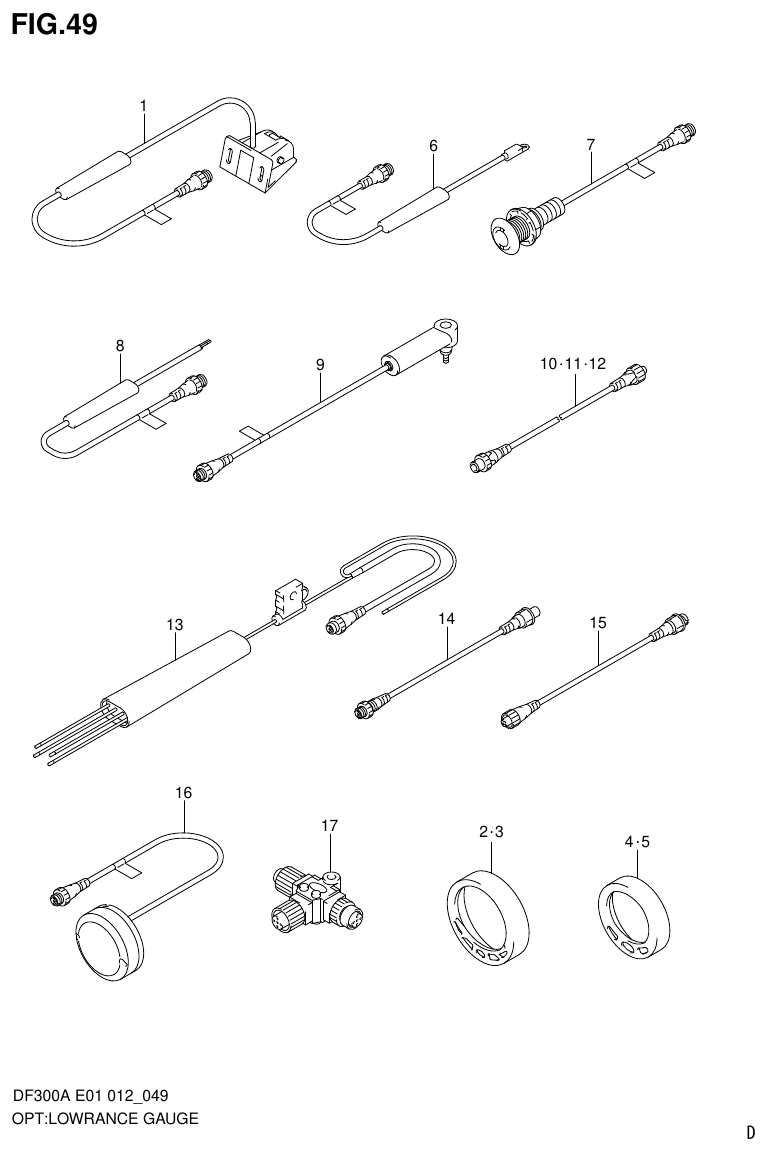 FIG.49

1

6

7

8

9

10·11·12

13

14

15

16

17

2·3

4·5

DF300A E01 012_049
OPT:LOWRANCE GAUGE

D